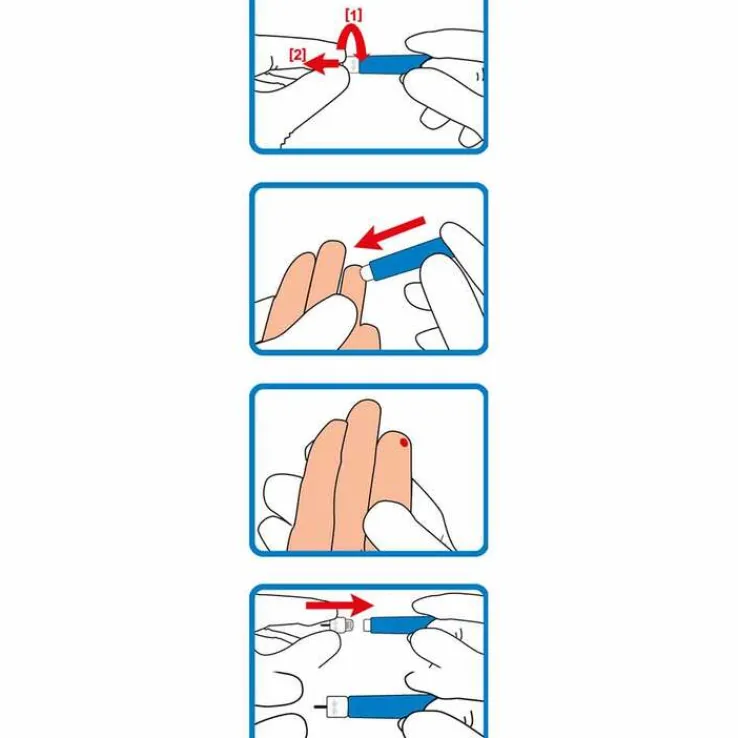 [1]
[2]