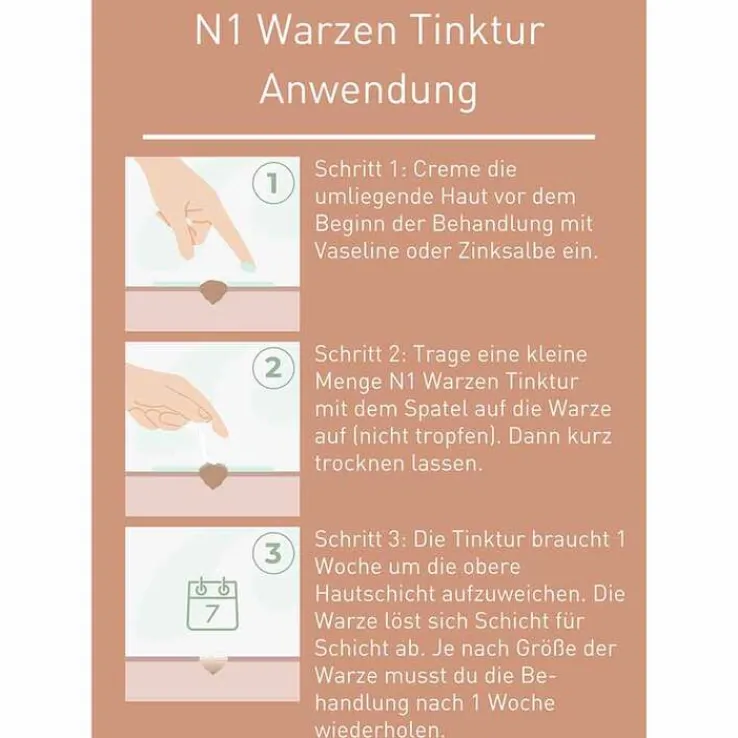 N1 Warzen Tinktur Anwendung

1

Schritt 1: Creme die umliegende Haut vor dem Beginn der Behandlung mit Vaseline oder Zinksalbe ein.

2

Schritt 2: Trage eine kleine Menge N1 Warzen Tinktur mit dem Spatel auf die Warze auf (nicht tropfen). Dann kurz trocknen lassen.

3

7

Schritt 3: Die Tinktur braucht 1 Woche um die obere Hautschicht aufzuweichen. Die Warze löst sich Schicht für Schicht ab. Je nach Größe der Warze musst du die Behandlung nach 1 Woche wiederholen.